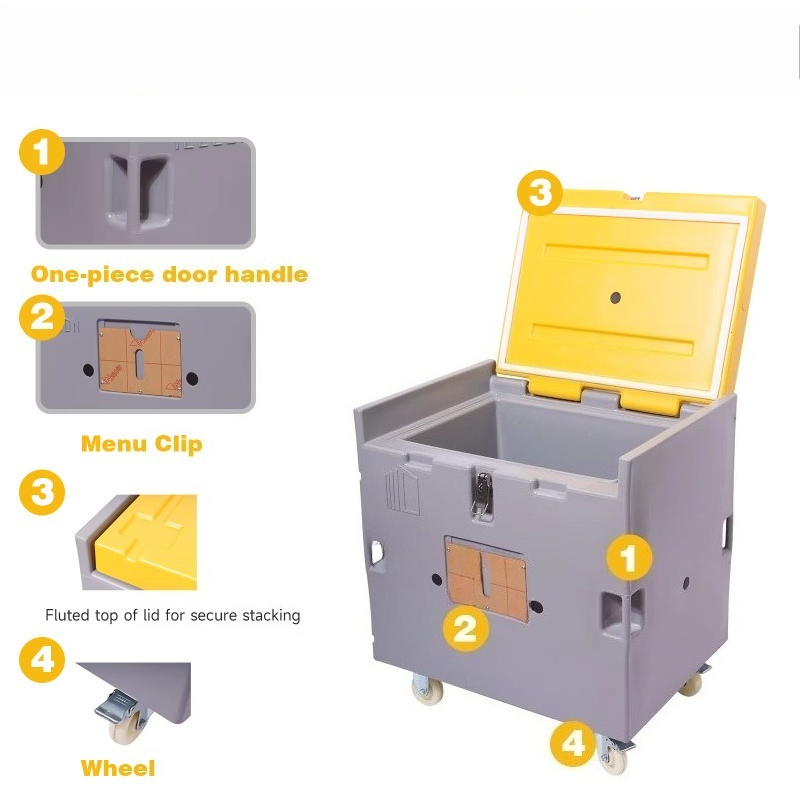 1
One-piece door handle
2
Menu Clip
3
Fluted top of lid for secure stacking
4
Wheel
3
1
2
4